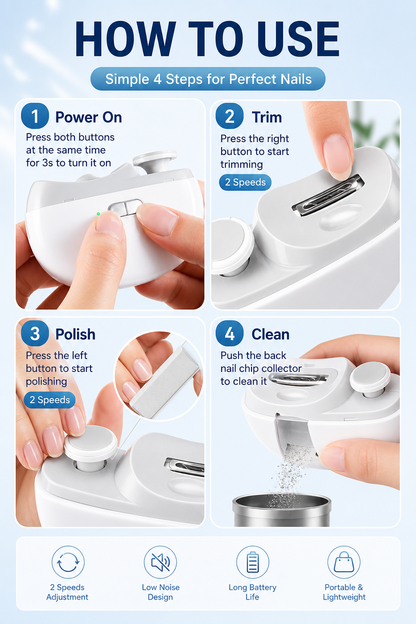 HOW TO USE

Simple 4 Steps for Perfect Nails

1 Power On

Press both buttons at the same time for 3s to turn it on

2 Trim

Press the right button to start trimming

2 Speeds

3 Polish

Press the left button to start polishing

2 Speeds

4 Clean

Push the back nail chip collector to clean it

2 Speeds Adjustment

Low Noise Design

Long Battery Life

Portable & Lightweight